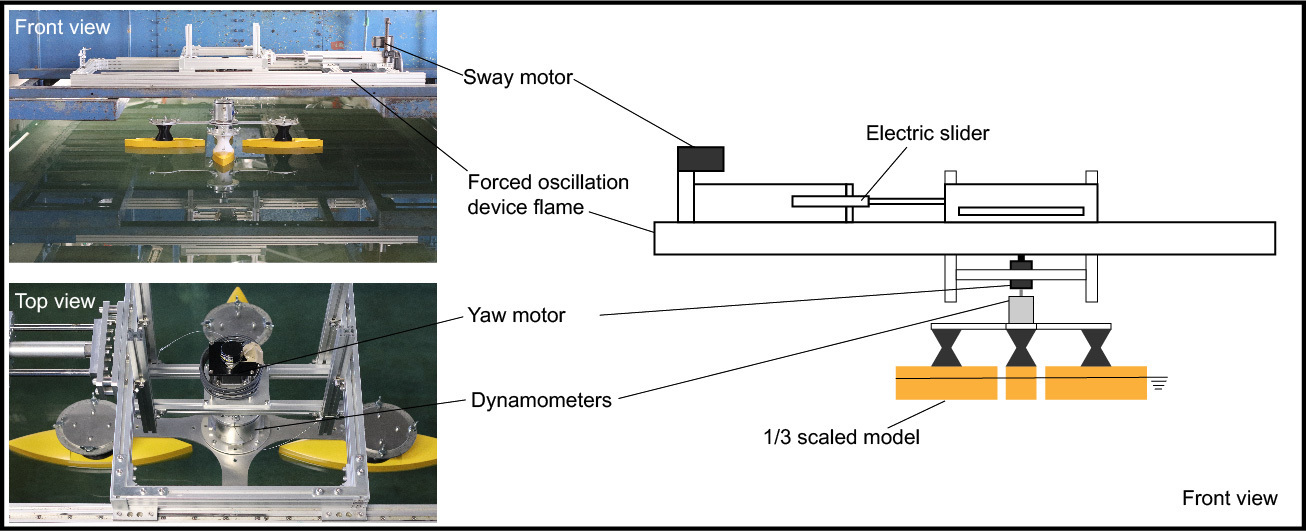 Front view

Top view

Sway motor

Electric slider

Forced oscillation device flame

Yaw motor

Dynamometers

1/3 scaled model

Front view